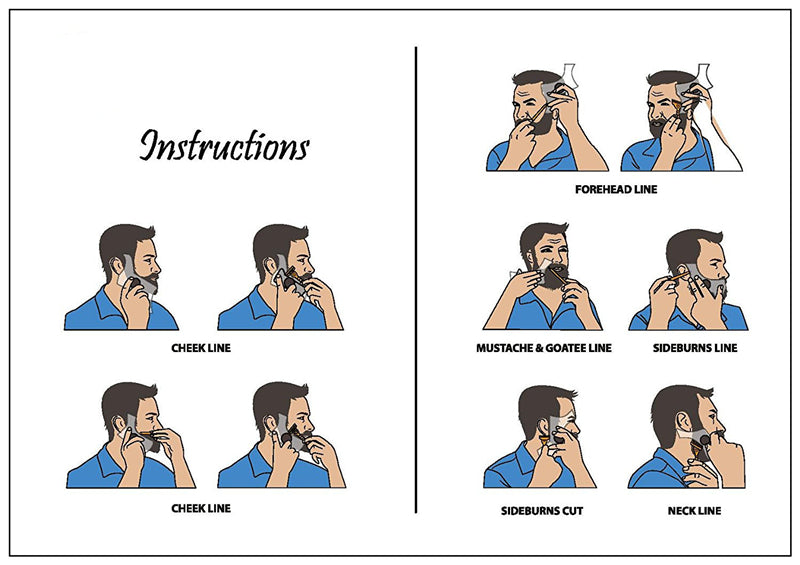 Instructions

CHEEK LINE

CHEEK LINE

FOREHEAD LINE

MUSTACHE & GOATEE LINE

SIDEBURNS LINE

SIDEBURNS CUT

NECK LINE